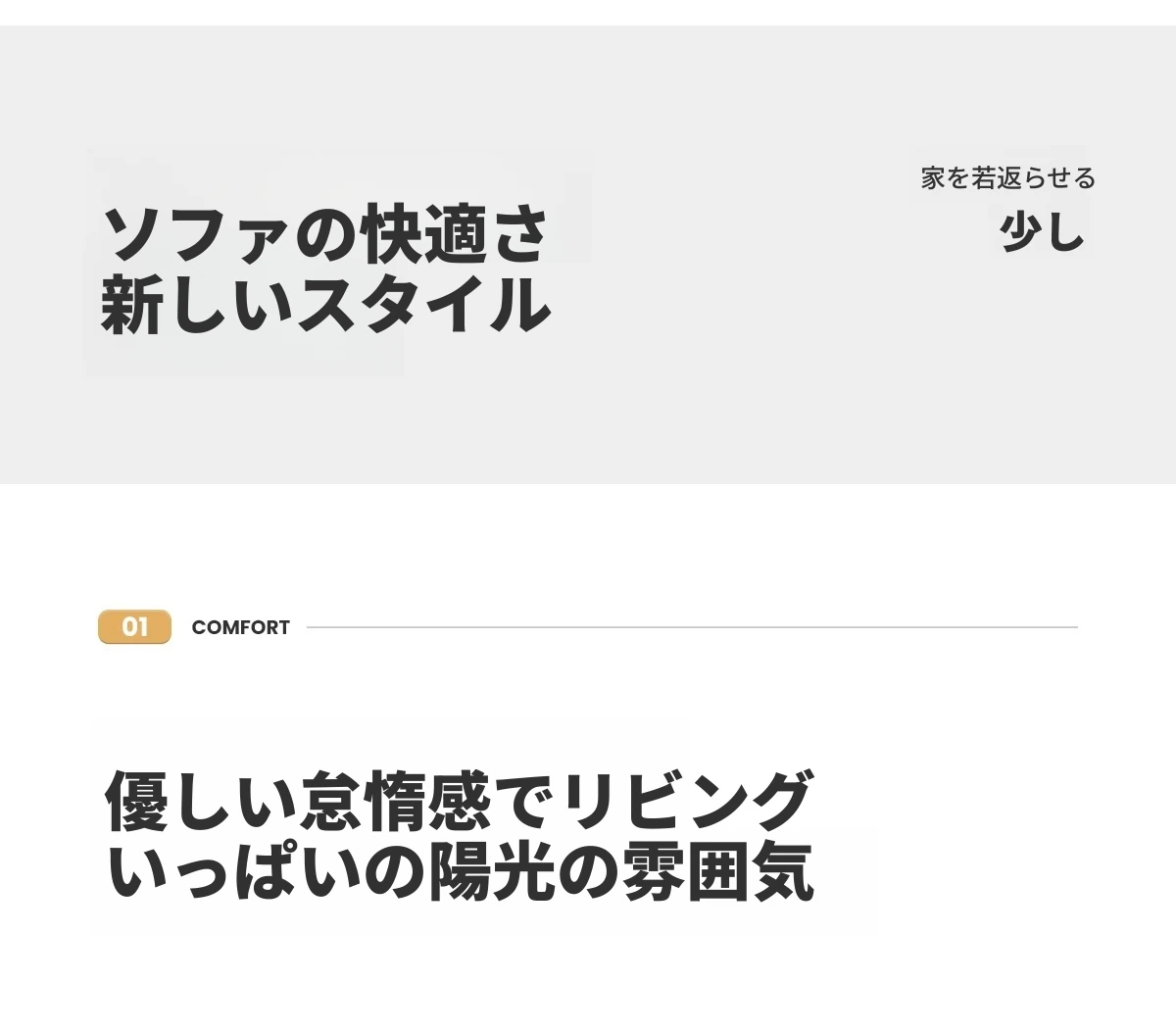 ソファの快適さ
新しいスタイル

家を若返らせる
少し

01 COMFORT

優しい怠惰感でリビング
いっぱいの陽光の雰囲気