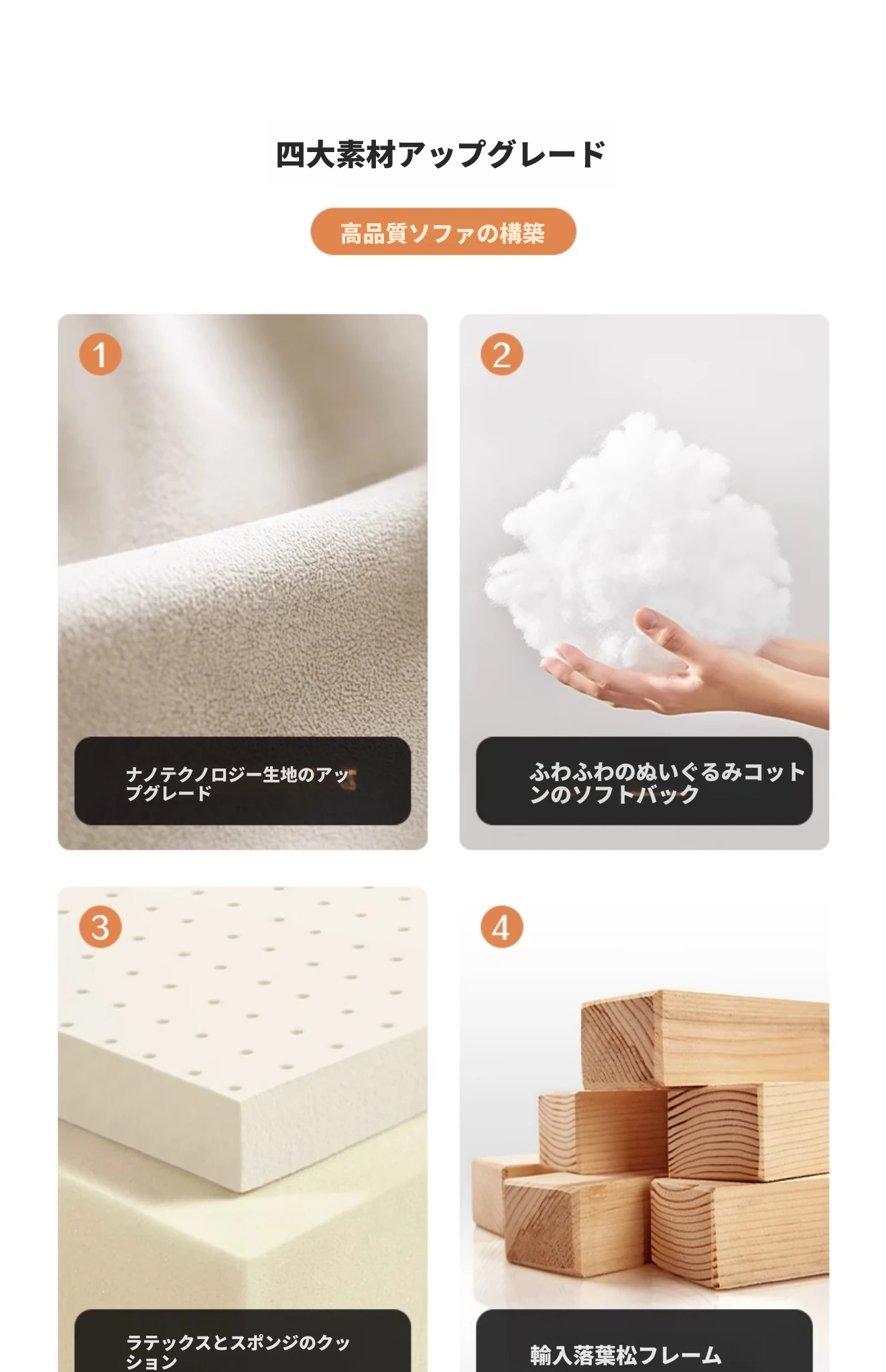 四大素材アップグレード

高品質ソファの構築

1

ナノテクノロジー生地のアップグレード

2

ふわふわのぬいぐるみコットンのソフトバック

3

ラテックスとスポンジのクッション

4

輸入落葉松フレーム