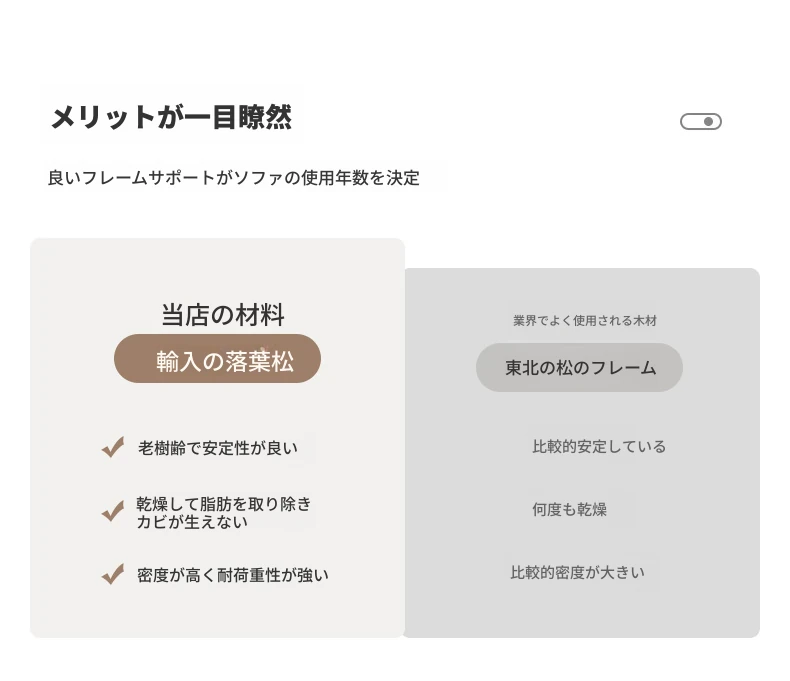 メリットが一目瞭然

良いフレームサポートがソファの使用年数を決定

当店の材料

輸入の落葉松

老樹齢で安定性が良い

乾燥して脂肪を取り除きカビが生えない

密度が高く耐荷重性が強い

業界でよく使用される木材

東北の松のフレーム

比較的安定している

何度も乾燥

比較的密度が大きい