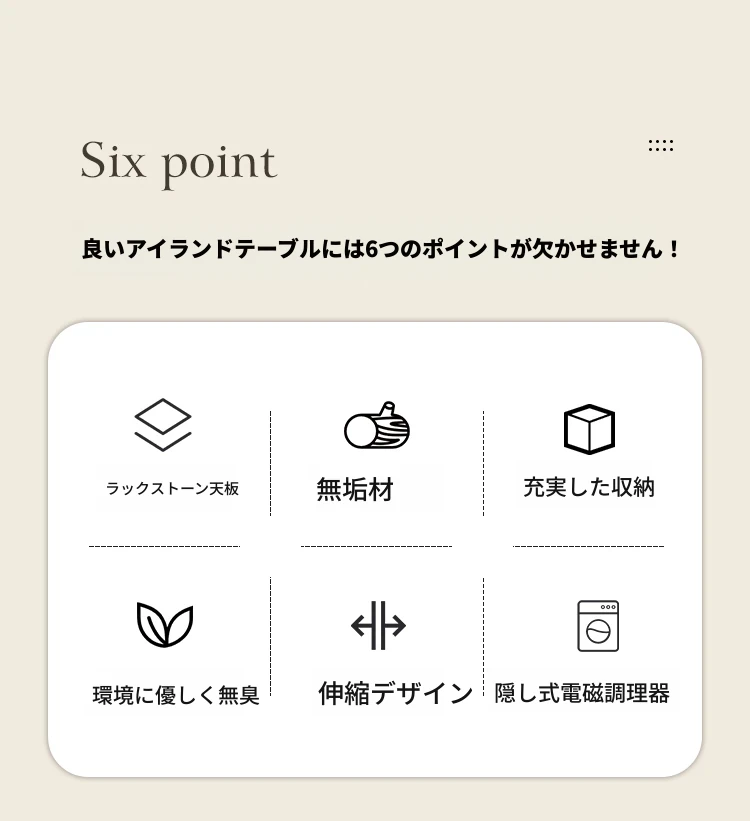 Six point

良いアイランドテーブルには6つのポイントが欠かせません！

ラックストーン天板

無垢材

充実した収納

環境に優しく無臭

伸縮デザイン

隠し式電磁調理器