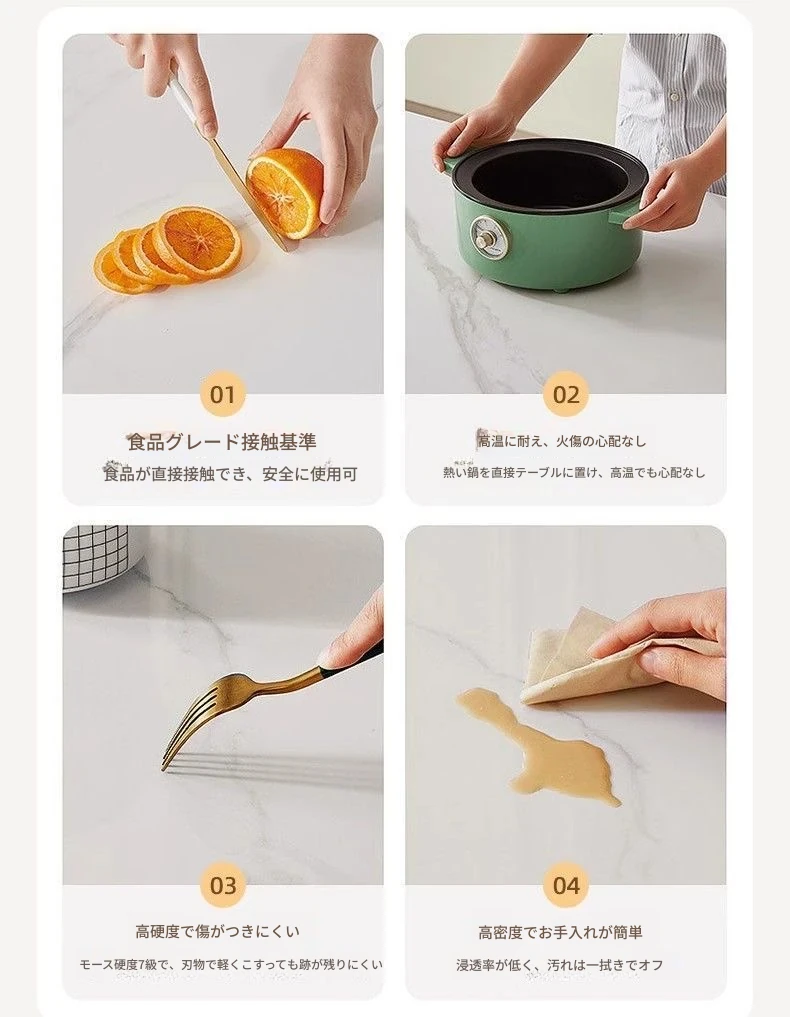 01

食品グレード接触基準

食品が直接接触でき、安全に使用可

02

高温に耐え、火傷の心配なし

熱い鍋を直接テーブルに置け、高温でも心配なし

03

高硬度で傷がつきにくい

モース硬度7級で、刃物で軽くこすっても跡が残りにくい

04

高密度でお手入れが簡単

浸透率が低く、汚れは一拭きでオフ