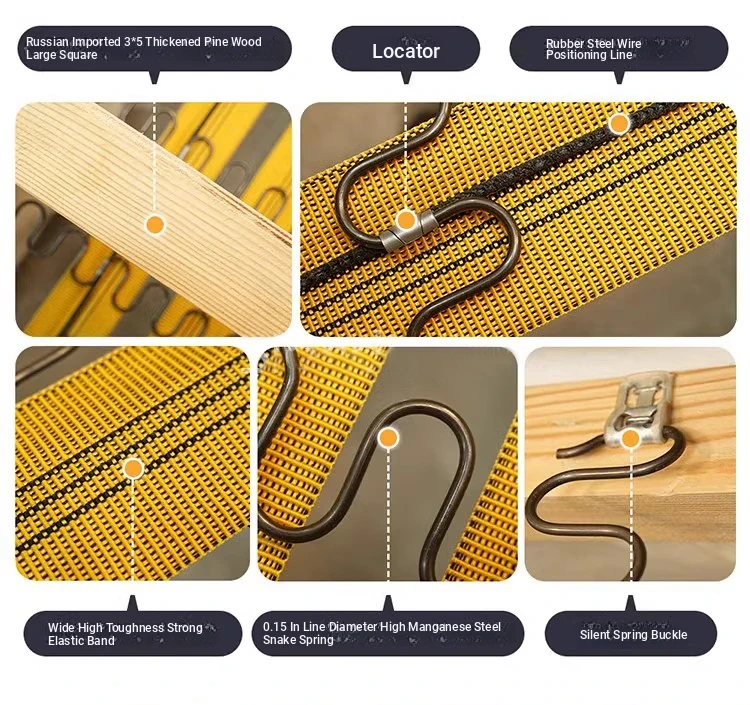 Russian Imported 3*5 Thickened Pine Wood Large Square

Locator

Rubber Steel Wire Positioning Line

Wide High Toughness Strong Elastic Band

0.15 In Line Diameter High Manganese Steel Snake Spring

Silent Spring Buckle