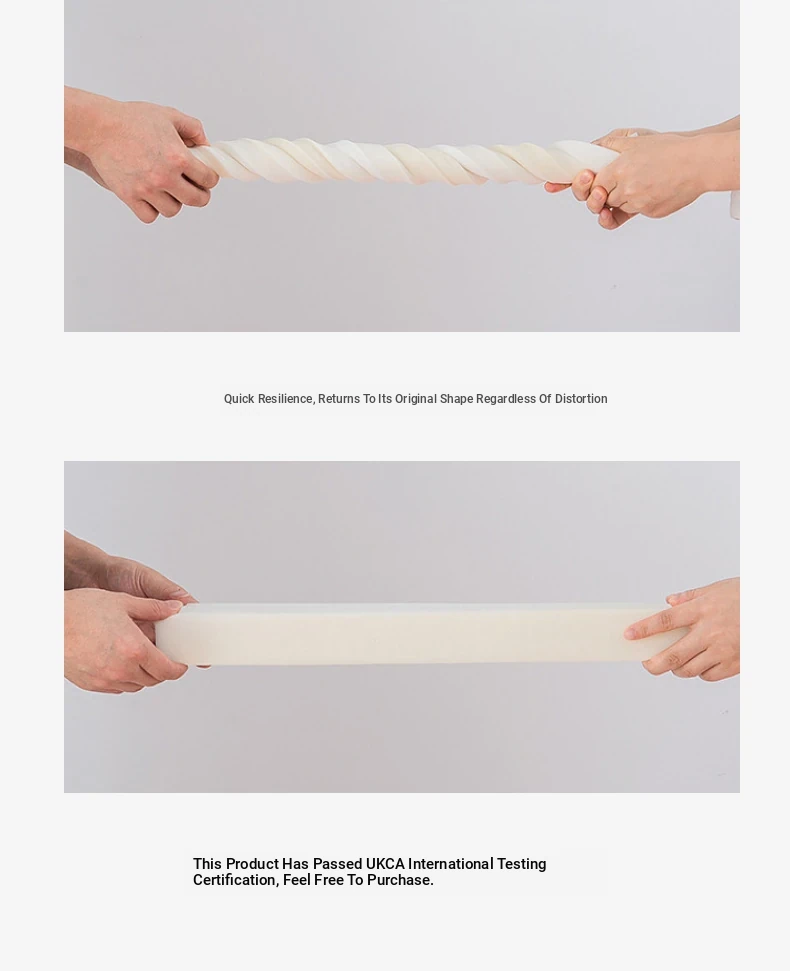 Quick Resilience, Returns To Its Original Shape Regardless Of Distortion

This Product Has Passed UKCA International Testing Certification, Feel Free To Purchase.