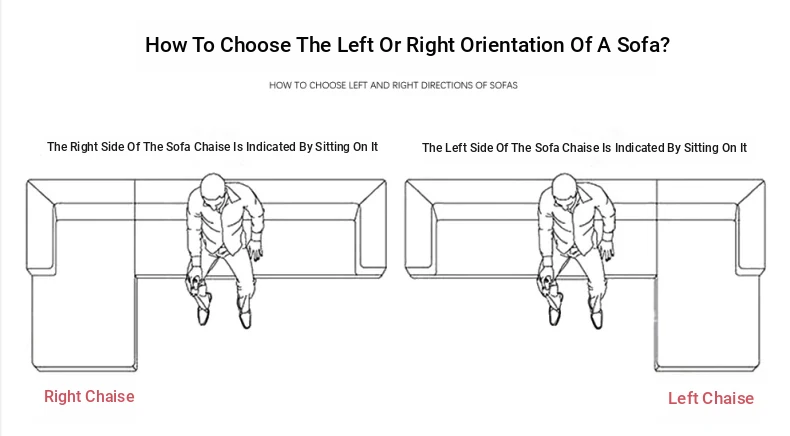 How To Choose The Left Or Right Orientation Of A Sofa?

HOW TO CHOOSE LEFT AND RIGHT DIRECTIONS OF SOFAS

The Right Side Of The Sofa Chaise Is Indicated By Sitting On It

The Left Side Of The Sofa Chaise Is Indicated By Sitting On It

Right Chaise

Left Chaise